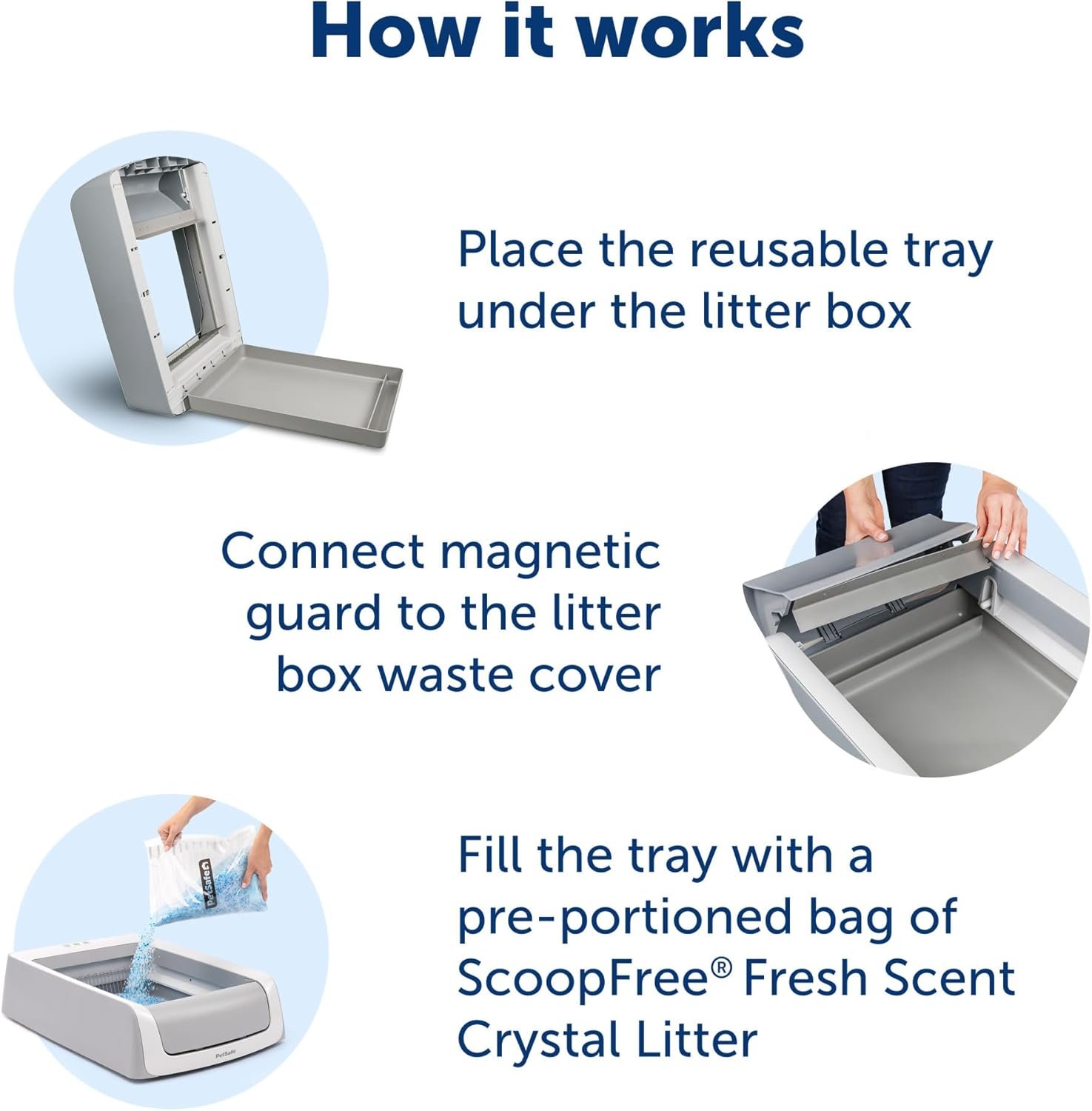 How it works

Place the reusable tray under the litter box

Connect magnetic guard to the litter box waste cover

PetSafe

Fill the tray with a pre-portioned bag of ScoopFree® Fresh Scent Crystal Litter

PetSafe