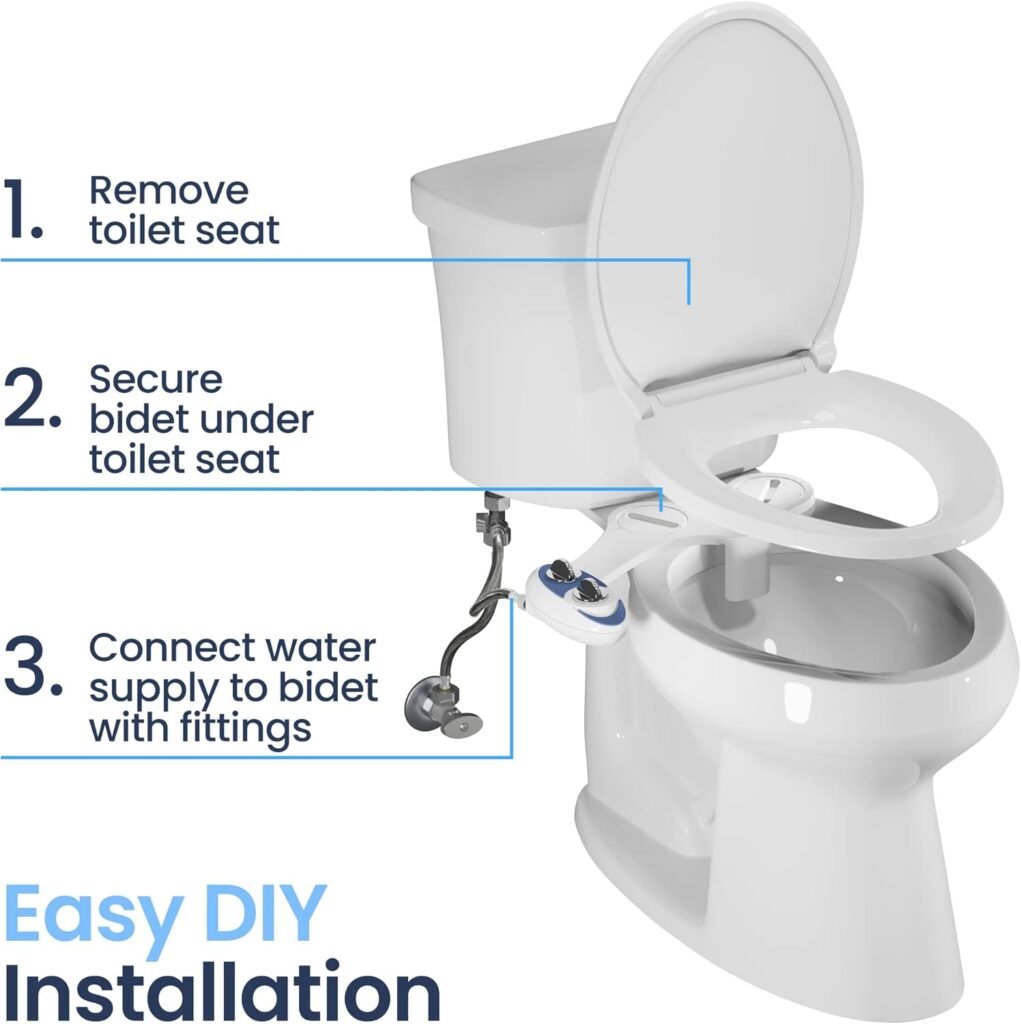 1. Remove toilet seat

2. Secure bidet under toilet seat

3. Connect water supply to bidet with fittings

Easy DIY Installation